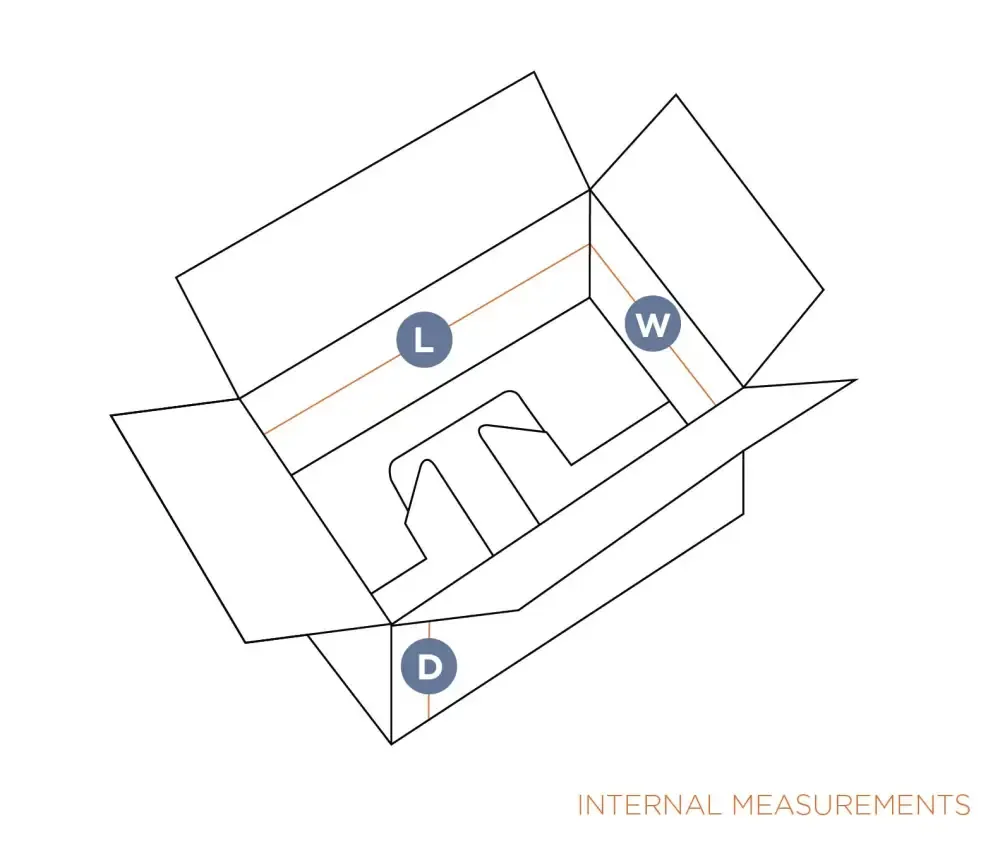 L

W

D

INTERNAL MEASUREMENTS